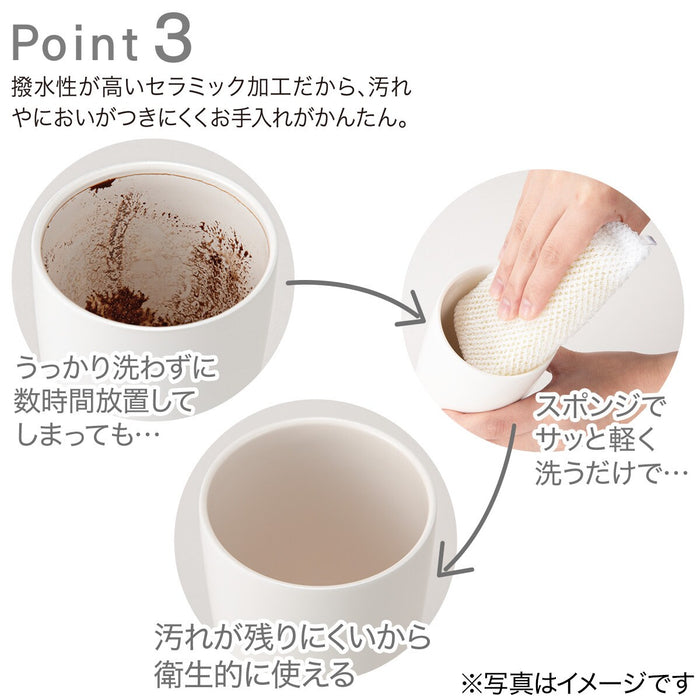 Point 3

撥水性が高いセラミック加工だから、汚れやにおいがつきにくくお手入れがかんたん。

うっかり洗わずに数時間放置してしまっても…

スポンジでサッと軽く洗うだけで…

汚れが残りにくいから衛生的に使える

※写真はイメージです