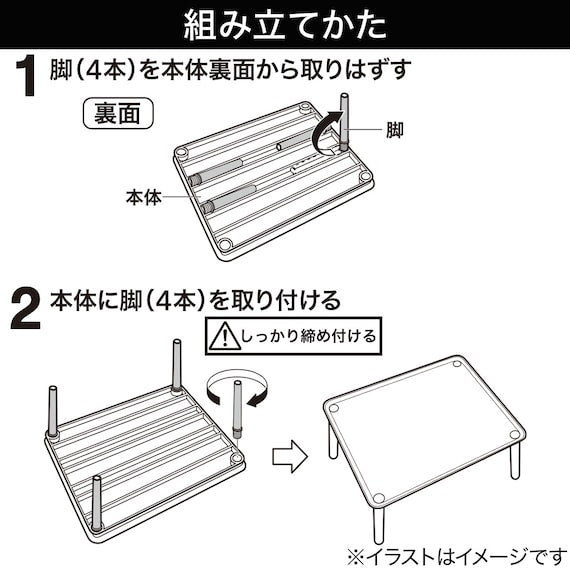 組み立てかた

1 脚（4本）を本体裏面から取りはずす

裏面

脚

本体

2 本体に脚（4本）を取り付ける

しっかり締め付ける

※イラストはイメージです