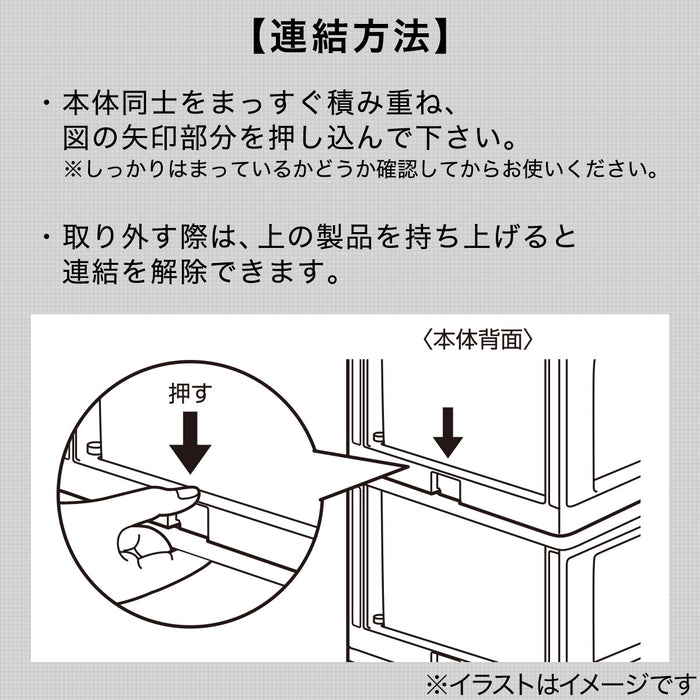 【連結方法】

・本体同士をまっすぐ積み重ね、図の矢印部分を押し込んで下さい。
※しっかりはまっているかどうか確認してからお使いください。

・取り外す際は、上の製品を持ち上げると連結を解除できます。

〈本体背面〉

押す

※イラストはイメージです