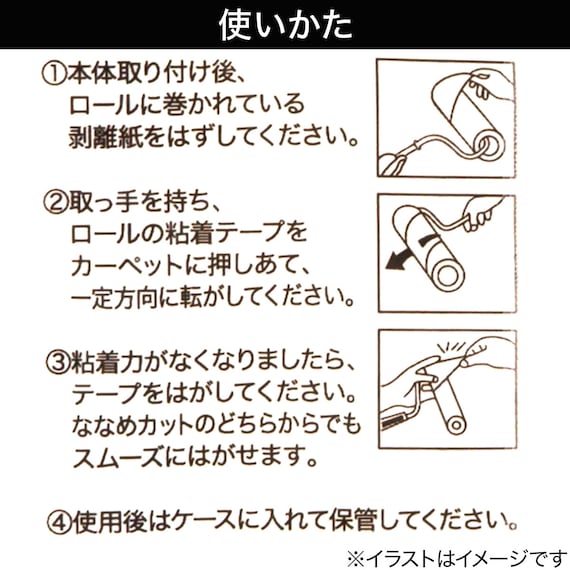 使いかた

①本体取り付け後、ロールに巻かれている剥離紙をはずしてください。

②取っ手を持ち、ロールの粘着テープをカーペットに押しあて、一定方向に転がしてください。

③粘着力がなくなりましたら、テープをはがしてください。ななめカットのどちらからでもスムーズにはがせます。

④使用後はケースに入れて保管してください。

※イラストはイメージです