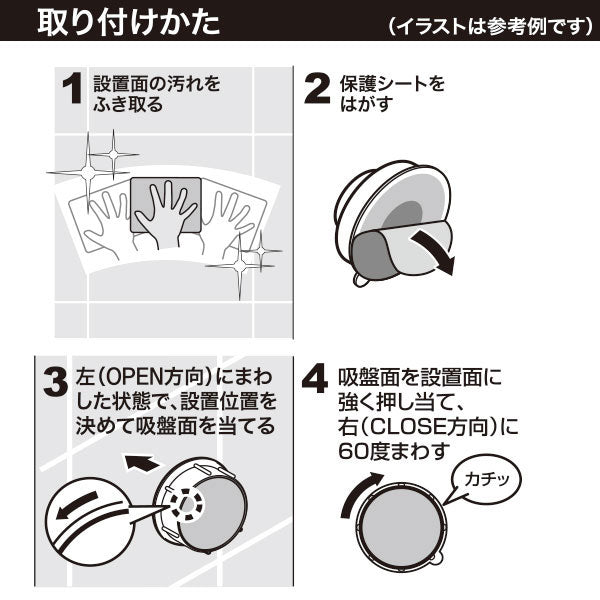 取り付けかた

（イラストは参考例です）

1 設置面の汚れをふき取る

2 保護シートをはがす

3 左（OPEN方向）にまわした状態で、設置位置を決めて吸盤面を当てる

4 吸盤面を設置面に強く押し当て、右（CLOSE方向）に60度まわす

カチッ