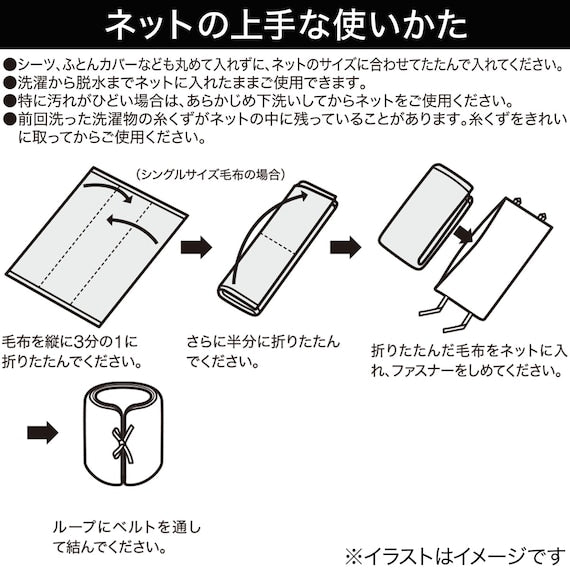 ネットの上手な使いかた

●シーツ、ふとんカバーなども丸めて入れずに、ネットのサイズに合わせてたたんで入れてください。
●洗濯から脱水までネットに入れたままご使用できます。
●特に汚れがひどい場合は、あらかじめ下洗いしてからネットをご使用ください。
●前回洗った洗濯物の糸くずがネットの中に残っていることがあります。糸くずをきれいに取ってからご使用ください。

（シングルサイズ毛布の場合）

毛布を縦に3分の1に折りたたんでください。

さらに半分に折りたたんでください。

折りたたんだ毛布をネットに入れ、ファスナーをしめてください。

ループにベルトを通して結んでください。

※イラストはイメージです