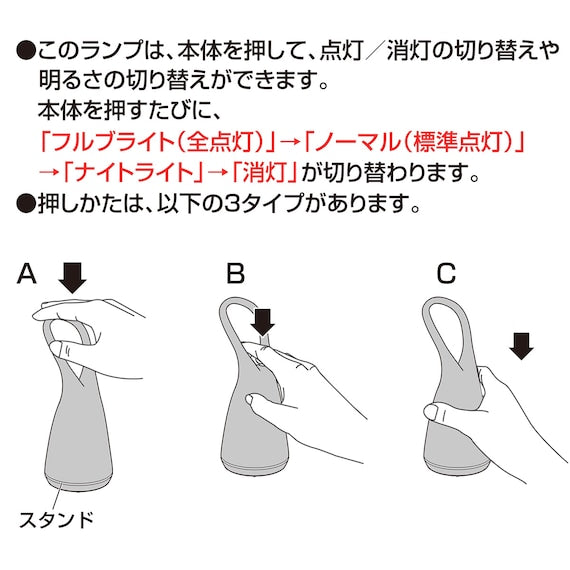 ●このランプは、本体を押して、点灯／消灯の切り替えや明るさの切り替えができます。
本体を押すたびに、
「フルブライト（全点灯）」→「ノーマル（標準点灯）」→「ナイトライト」→「消灯」が切り替わります。
●押しかたは、以下の3タイプがあります。

A

B

C

スタンド