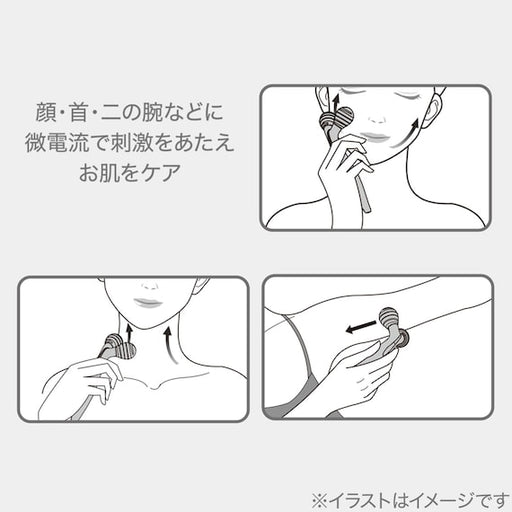 顔・首・二の腕などに
微電流で刺激をあたえ
お肌をケア

※イラストはイメージです