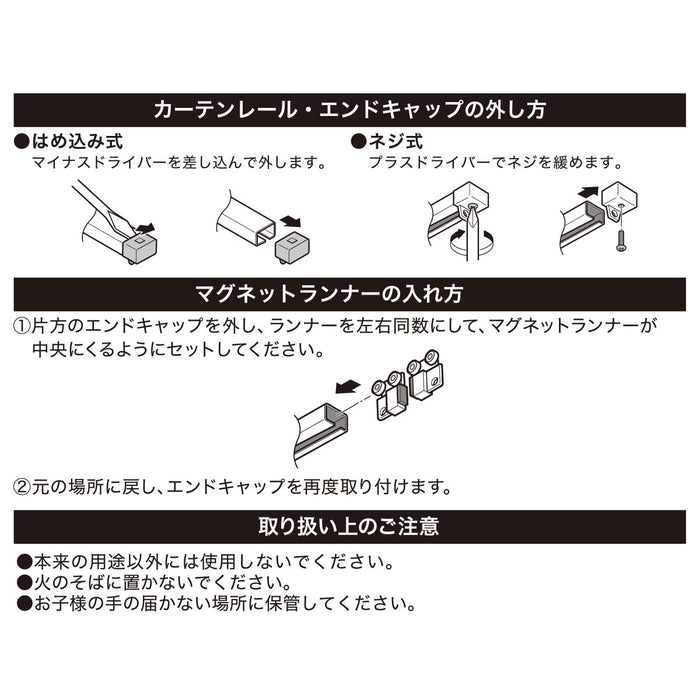 カーテンレール・エンドキャップの外し方

●はめ込み式
マイナスドライバーを差し込んで外します。

●ネジ式
プラスドライバーでネジを緩めます。

マグネットランナーの入れ方

①片方のエンドキャップを外し、ランナーを左右同数にして、マグネットランナーが中央にくるようにセットしてください。

②元の場所に戻し、エンドキャップを再度取り付けます。

取り扱い上のご注意

●本来の用途以外には使用しないでください。
●火のそばに置かないでください。
●お子様の手の届かない場所に保管してください。