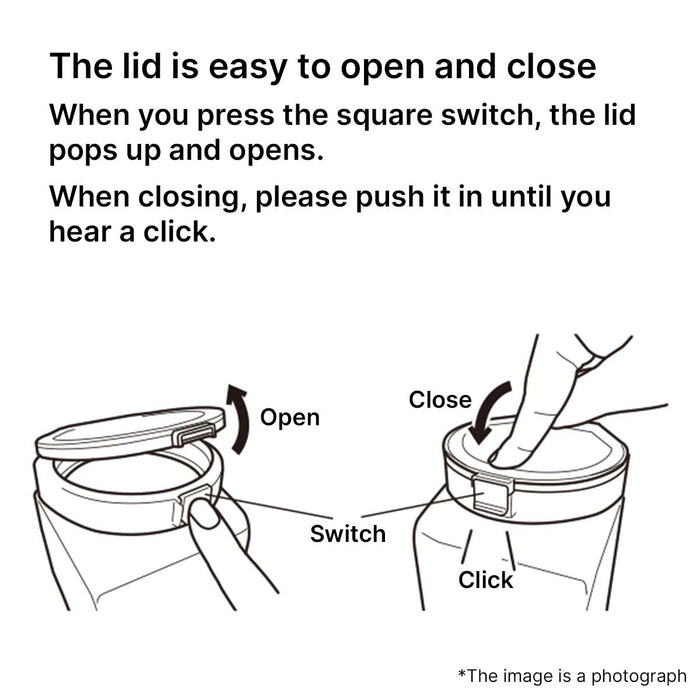 The lid is easy to open and close

When you press the square switch, the lid pops up and opens.

When closing, please push it in until you hear a click.

Open

Close

Switch

Click

*The image is a photograph