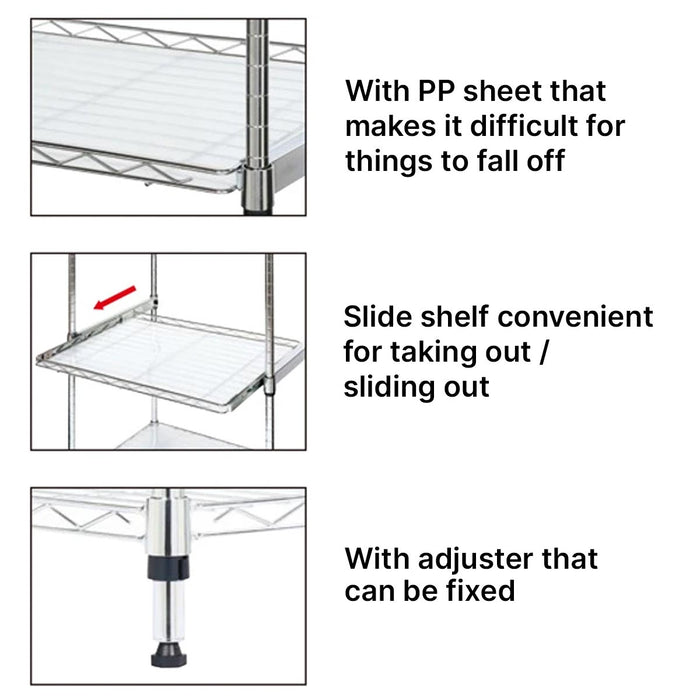 With PP sheet that makes it difficult for things to fall off

Slide shelf convenient for taking out / sliding out

With adjuster that can be fixed