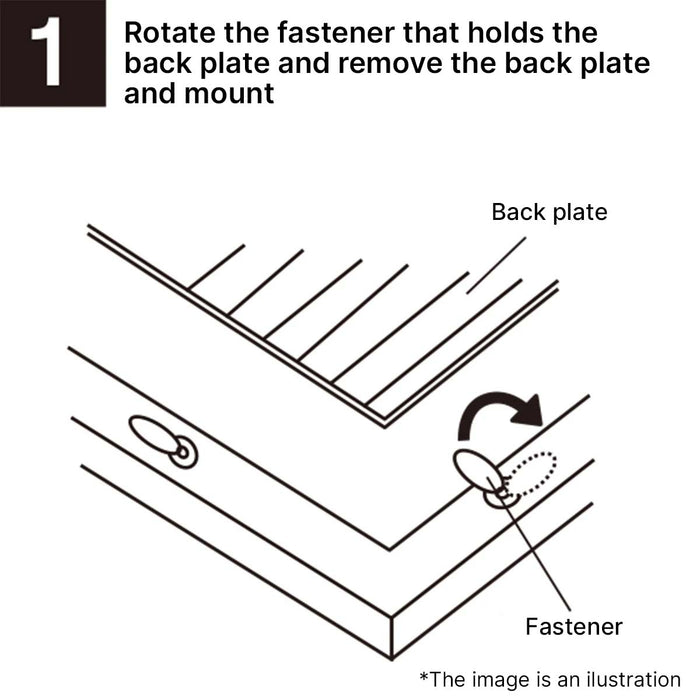 1

Rotate the fastener that holds the back plate and remove the back plate and mount

Back plate

Fastener

*The image is an ilustration