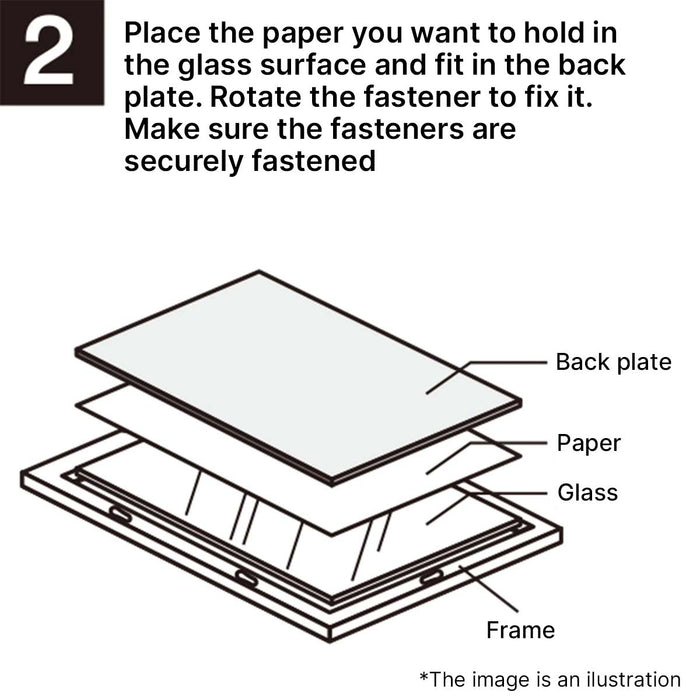 2

Place the paper you want to hold in the glass surface and fit in the back plate. Rotate the fastener to fix it. Make sure the fasteners are securely fastened

Back plate

Paper

Glass

Frame

*The image is an ilustration