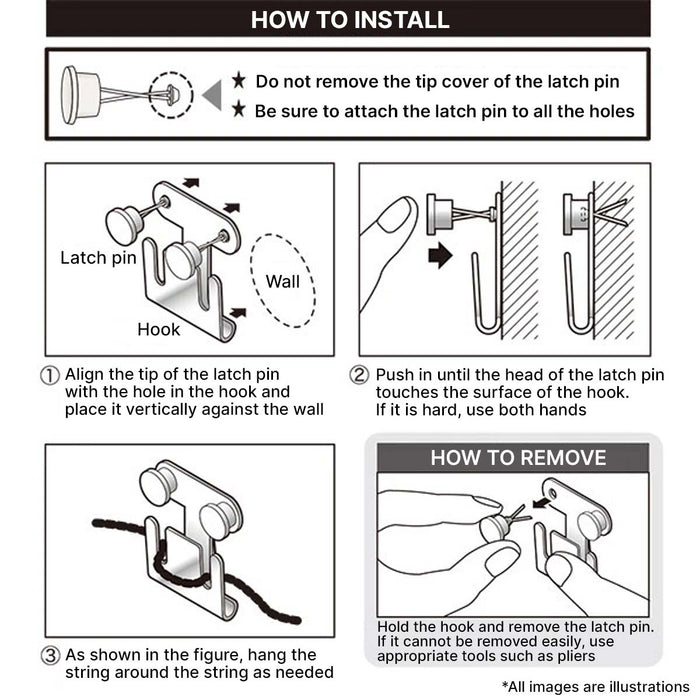 HOW TO INSTALL

★ Do not remove the tip cover of the latch pin
★ Be sure to attach the latch pin to all the holes

Latch pin
Wall
Hook

① Align the tip of the latch pin with the hole in the hook and place it vertically against the wall

② Push in until the head of the latch pin touches the surface of the hook. If it is hard, use both hands

③ As shown in the figure, hang the string around the string as needed

HOW TO REMOVE

Hold the hook and remove the latch pin. If it cannot be removed easily, use appropriate tools such as pliers

*All images are illustrations