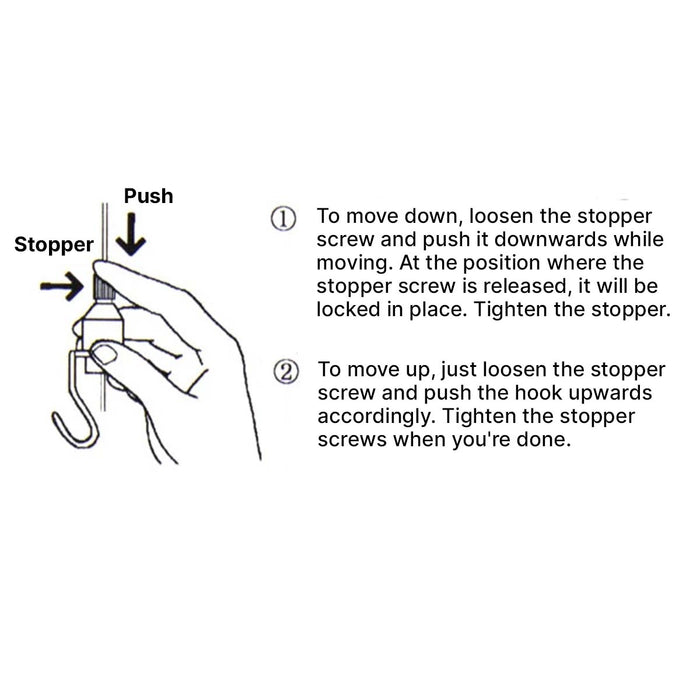 Push

Stopper

① To move down, loosen the stopper screw and push it downwards while moving. At the position where the stopper screw is released, it will be locked in place. Tighten the stopper.

② To move up, just loosen the stopper screw and push the hook upwards accordingly. Tighten the stopper screws when you're done.