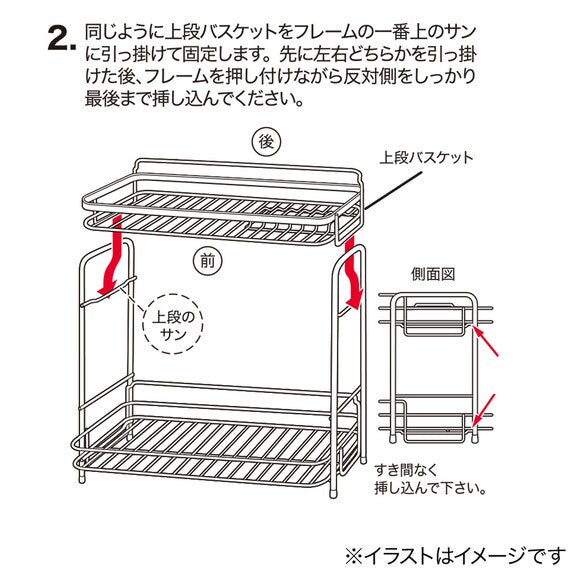 2. 同じように上段バスケットをフレームの一番上のサンに引っ掛けて固定します。先に左右どちらかを引っ掛けた後、フレームを押し付けながら反対側をしっかり最後まで挿し込んでください。

後

上段バスケット

前

上段のサン

側面図

すき間なく挿し込んで下さい。

※イラストはイメージです