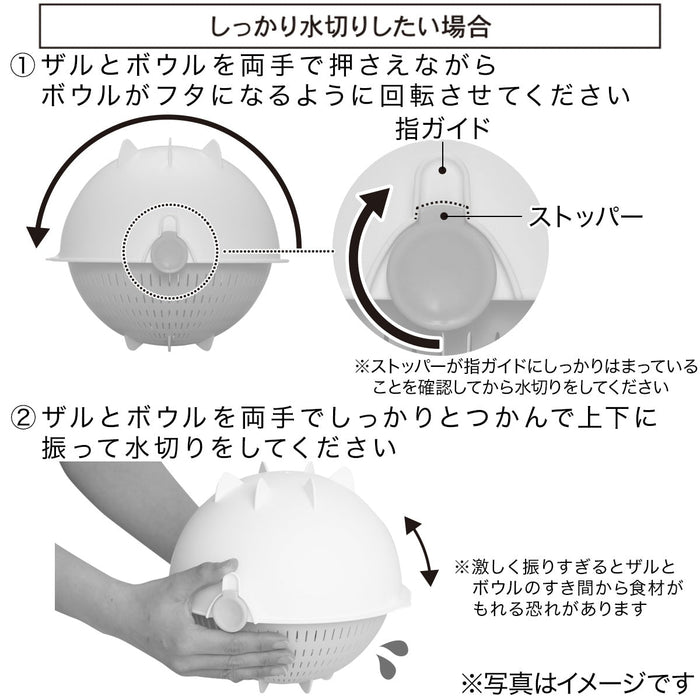 しっかり水切りしたい場合

① ザルとボウルを両手で押さえながら ボウルがフタになるように回転させてください

指ガイド

ストッパー

※ストッパーが指ガイドにしっかりはまっていることを確認してから水切りをしてください

② ザルとボウルを両手でしっかりとつかんで上下に振って水切りをしてください

※激しく振りすぎるとザルとボウルのすき間から食材がもれる恐れがあります

※写真はイメージです