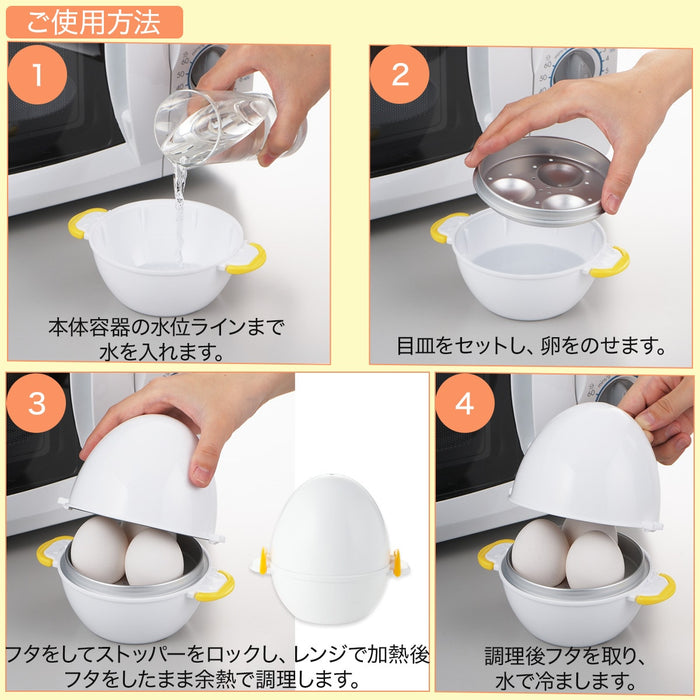 ご使用方法

1

本体容器の水位ラインまで水を入れます。

2

目皿をセットし、卵をのせます。

3

フタをしてストッパーをロックし、レンジで加熱後フタをしたまま余熱で調理します。

4

調理後フタを取り、水で冷まします。