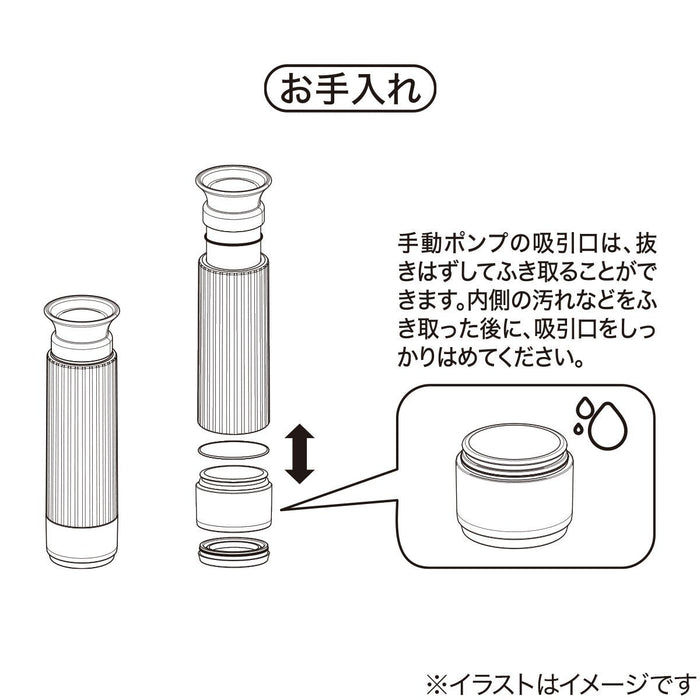 お手入れ

手動ポンプの吸引口は、抜きはずしてふき取ることができます。内側の汚れなどをふき取った後に、吸引口をしっかりはめてください。

※イラストはイメージです