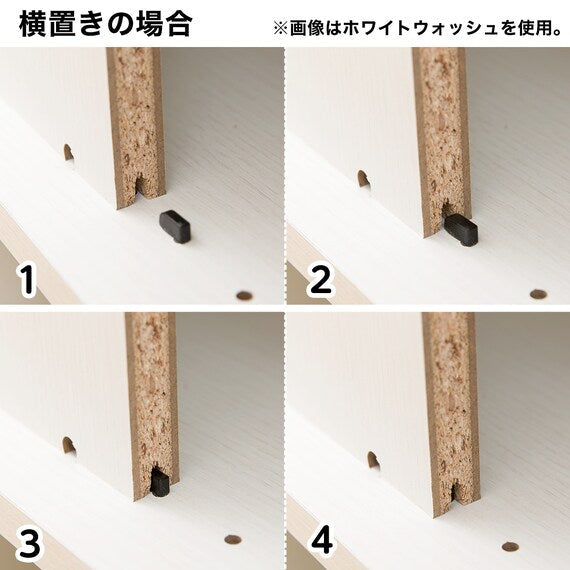 横置きの場合

※画像はホワイトウォッシュを使用。

1

2

3

4