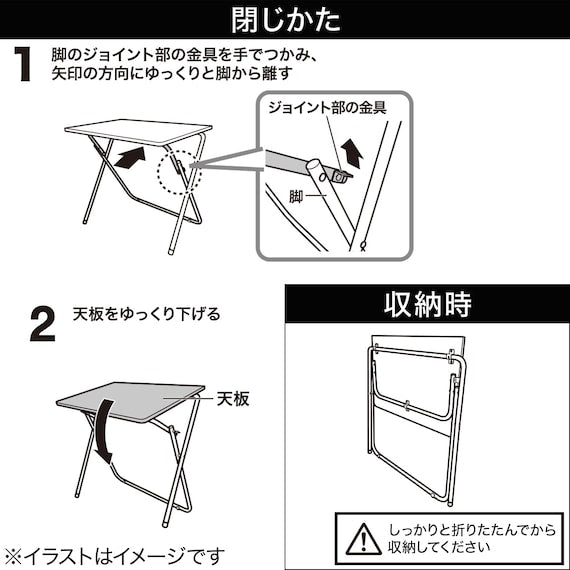 閉じかた

1 脚のジョイント部の金具を手でつかみ、矢印の方向にゆっくりと脚から離す

ジョイント部の金具

脚

2 天板をゆっくり下げる

天板

収納時

しっかりと折りたたんでから収納してください

※イラストはイメージです