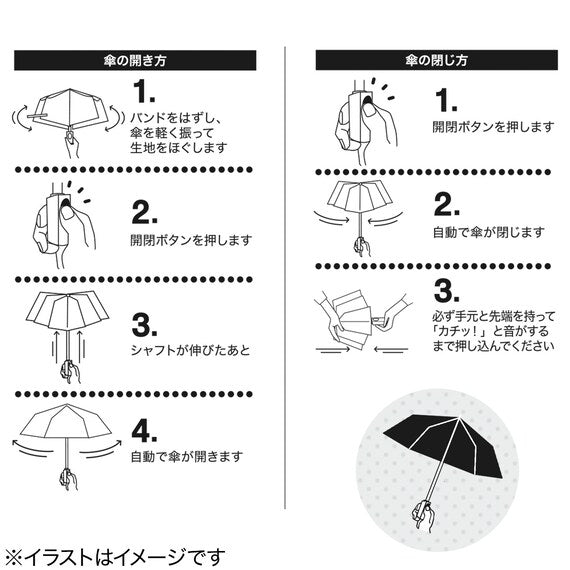 傘の開き方

1.
バンドをはずし、傘を軽く振って生地をほぐします

2.
開閉ボタンを押します

3.
シャフトが伸びたあと

4.
自動で傘が開きます

傘の閉じ方

1.
開閉ボタンを押します

2.
自動で傘が閉じます

3.
必ず手元と先端を持って「カチッ！」と音がするまで押し込んでください

※イラストはイメージです