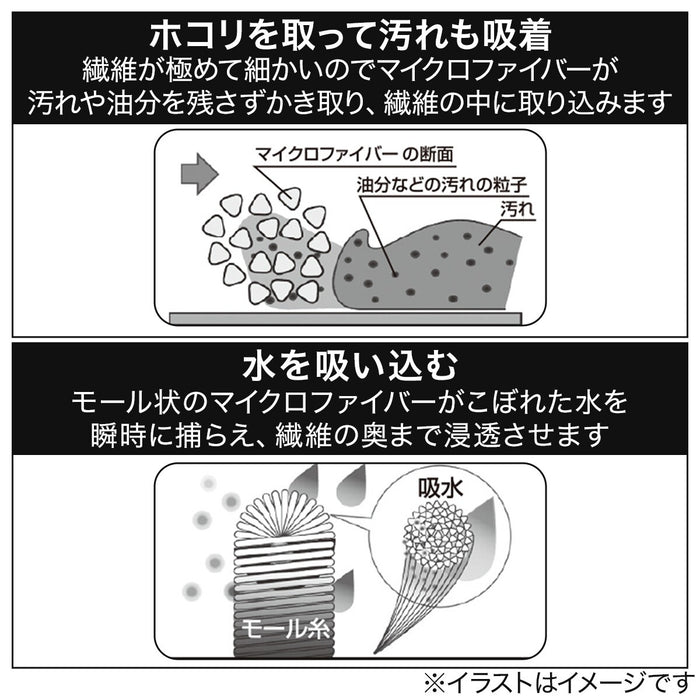 ホコリを取って汚れも吸着
繊維が極めて細かいのでマイクロファイバーが汚れや油分を残さずかき取り、繊維の中に取り込みます

マイクロファイバー の断面
油分などの汚れの粒子
汚れ

水を吸い込む
モール状のマイクロファイバーがこぼれた水を瞬時に捕らえ、繊維の奥まで浸透させます

吸水
モール糸

※イラストはイメージです