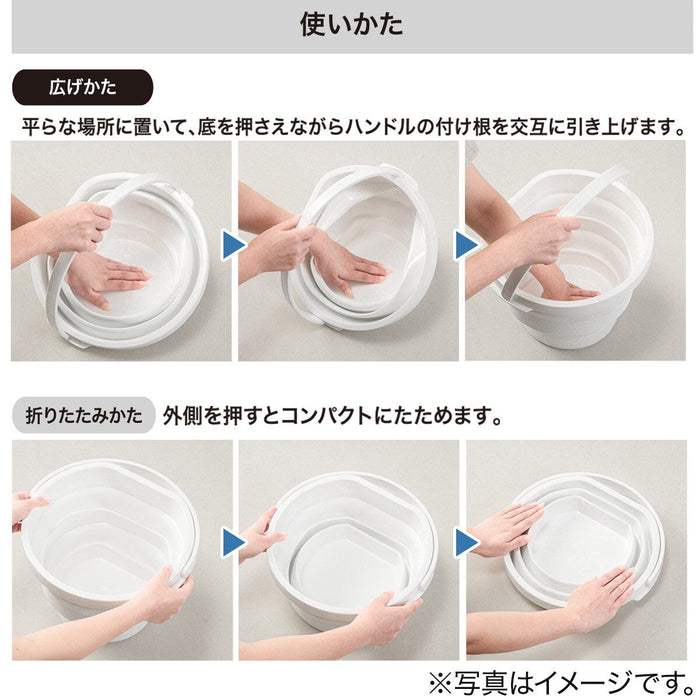 使いかた

広げかた

平らな場所に置いて、底を押さえながらハンドルの付け根を交互に引き上げます。

折りたたみかた

外側を押すとコンパクトにたためます。

※写真はイメージです。