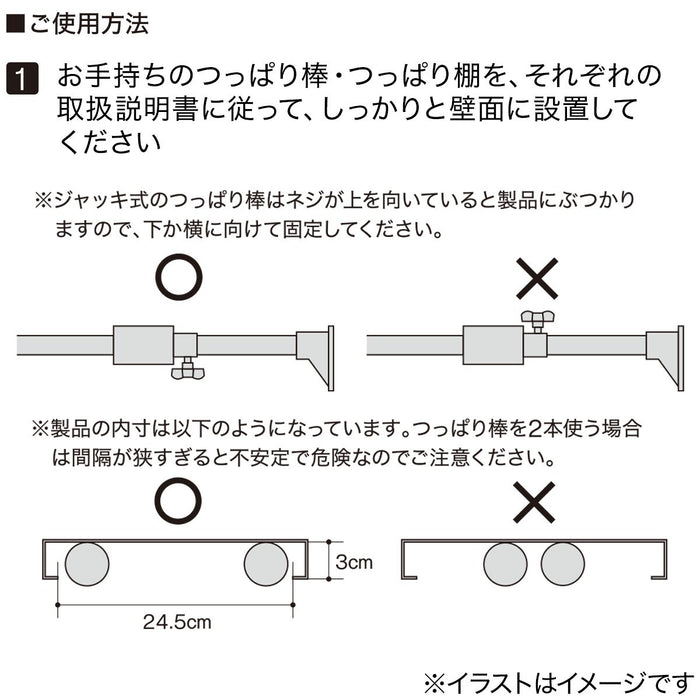 ■ご使用方法

1 お手持ちのつっぱり棒・つっぱり棚を、それぞれの取扱説明書に従って、しっかりと壁面に設置してください

※ジャッキ式のつっぱり棒はネジが上を向いていると製品にぶつかりますので、下か横に向けて固定してください。

○

×

※製品の内寸は以下のようになっています。つっぱり棒を2本使う場合は間隔が狭すぎると不安定で危険なのでご注意ください。

○

×

3cm

24.5cm

※イラストはイメージです