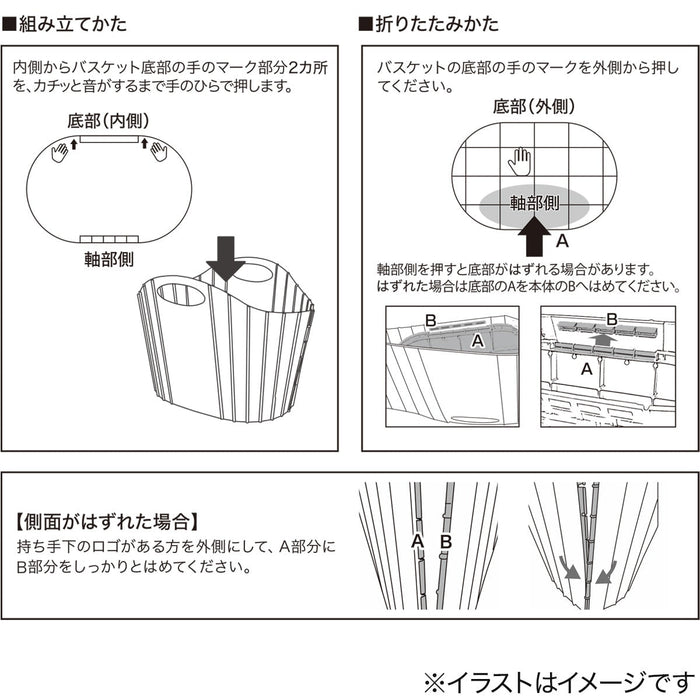 ■組み立てかた

内側からバスケット底部の手のマーク部分2カ所を、カチッと音がするまで手のひらで押します。

底部（内側）

軸部側

■折りたたみかた

バスケットの底部の手のマークを外側から押してください。

底部（外側）

軸部側

A

軸部側を押すと底部がはずれる場合があります。
はずれた場合は底部のAを本体のBへはめてください。

B
A

B
A

【側面がはずれた場合】
持ち手下のロゴがある方を外側にして、A部分にB部分をしっかりとはめてください。

A B

※イラストはイメージです