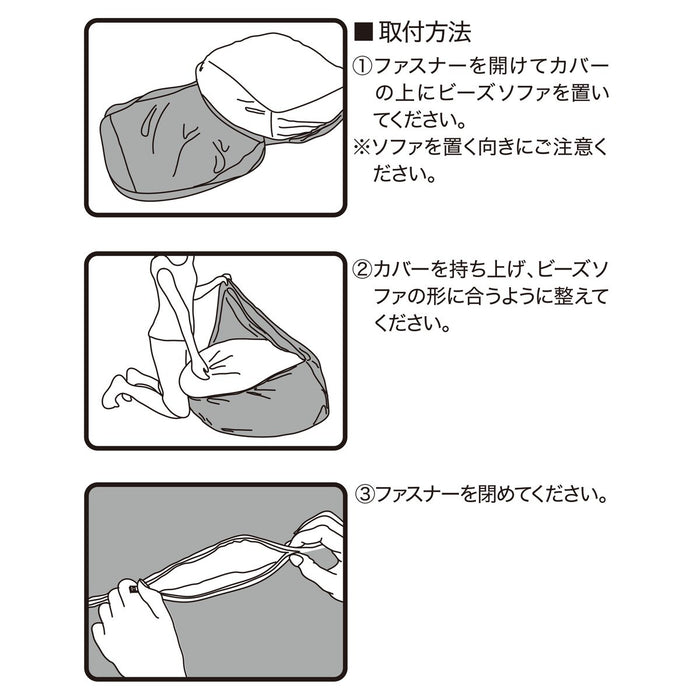 ■取付方法

①ファスナーを開けてカバーの上にビーズソファを置いてください。
※ソファを置く向きにご注意ください。

②カバーを持ち上げ、ビーズソファの形に合うように整えてください。

③ファスナーを閉めてください。