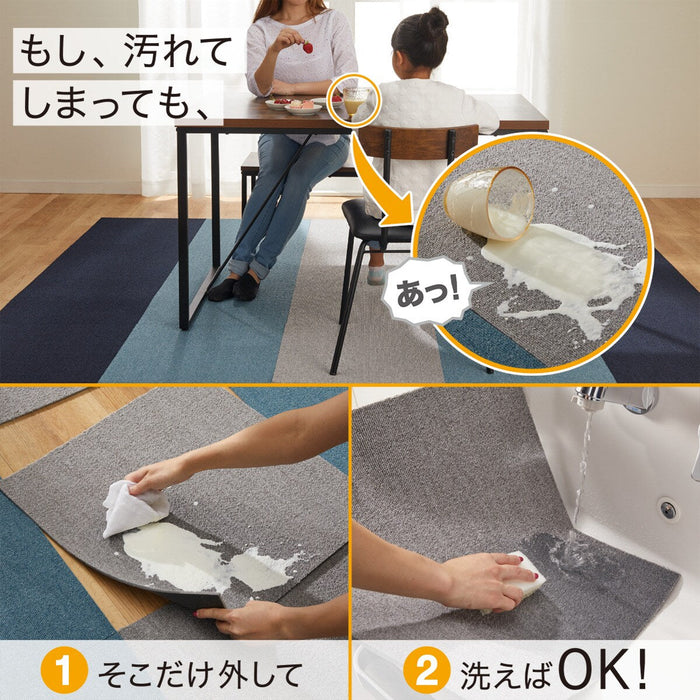 もし、汚れてしまっても、

あっ!

1 そこだけ外して

2 洗えばOK!