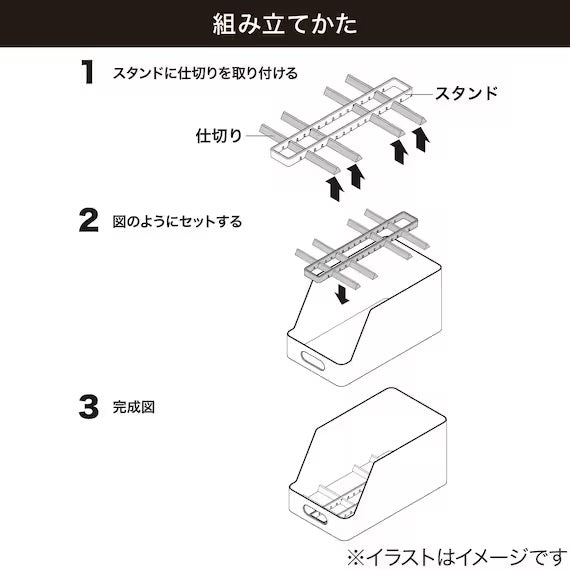 組み立てかた

1 スタンドに仕切りを取り付ける

スタンド

仕切り

2 図のようにセットする

3 完成図

※イラストはイメージです