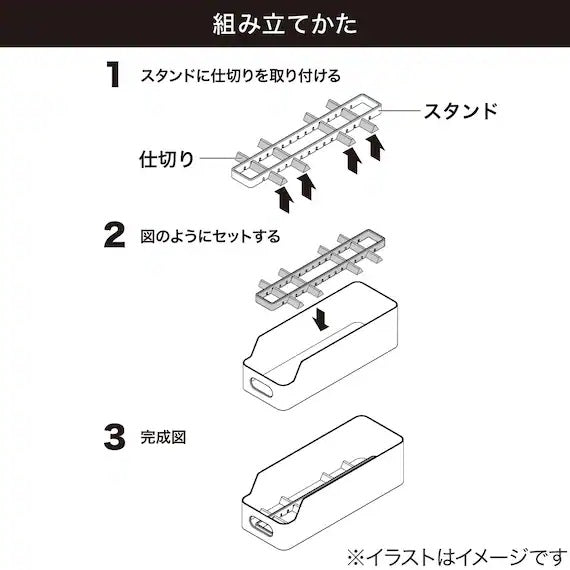 組み立てかた

1 スタンドに仕切りを取り付ける

スタンド

仕切り

2 図のようにセットする

3 完成図

※イラストはイメージです