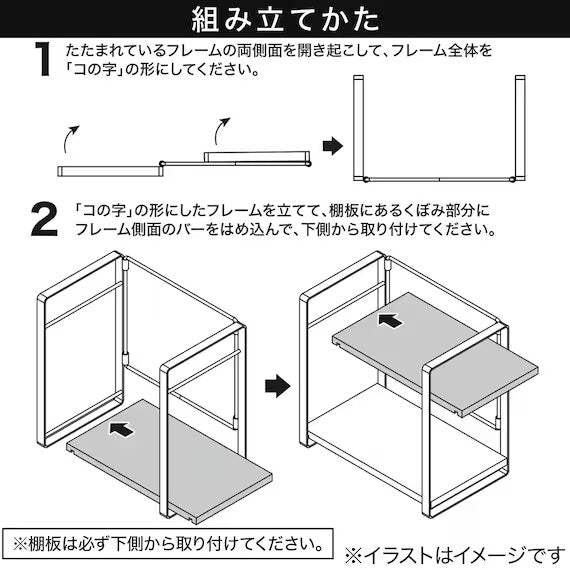 組み立てかた

1 たたまれているフレームの両側面を開き起こして、フレーム全体を「コの字」の形にしてください。

2 「コの字」の形にしたフレームを立てて、棚板にあるくぼみ部分にフレーム側面のバーをはめ込んで、下側から取り付けてください。

※棚板は必ず下側から取り付けてください。

※イラストはイメージです