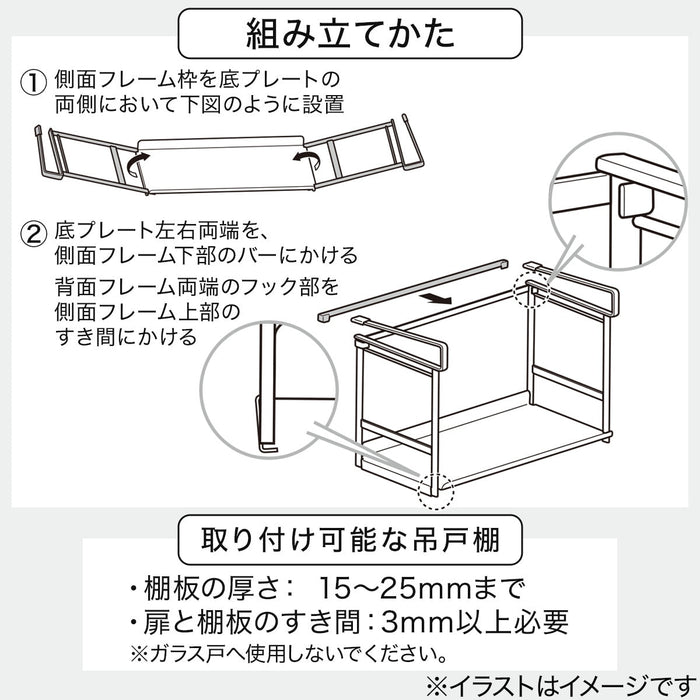 組み立てかた

① 側面フレーム枠を底プレートの両側において下図のように設置

② 底プレート左右両端を、側面フレーム下部のバーにかける

背面フレーム両端のフック部を側面フレーム上部のすき間にかける

取り付け可能な吊戸棚

・棚板の厚さ：　15〜25mmまで
・扉と棚板のすき間：3mm以上必要
※ガラス戸へ使用しないでください。

※イラストはイメージです